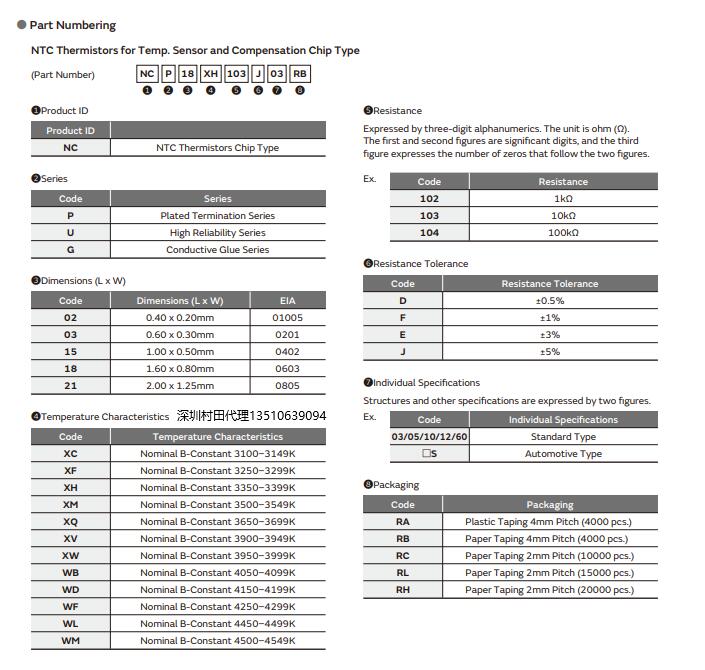 ● Part Numbering

NTC Thermistors for Temp. Sensor and Compensation Chip Type

(Part Number) NC P 18 XH 103 J 03 RB
❶ ❷ ❸ ❹ ❺ ❻ ❼ ❽

❶Product ID

| Product ID | |
|---|---|
| NC | NTC Thermistors Chip Type |

❷Series

| Code | Series |
|---|---|
| P | Plated Termination Series |
| U | High Reliability Series |
| G | Conductive Glue Series |

❸Dimensions (L x W)

| Code | Dimensions (L x W) | EIA |
|---|---|---|
| 02 | 0.40 x 0.20mm | 01005 |
| 03 | 0.60 x 0.30mm | 0201 |
| 15 | 1.00 x 0.50mm | 0402 |
| 18 | 1.60 x 0.80mm | 0603 |
| 21 | 2.00 x 1.25mm | 0805 |

❹Temperature Characteristics 深圳村田代理13510639094

| Code | Temperature Characteristics |
|---|---|
| XC | Nominal B-Constant 3100-3149K |
| XF | Nominal B-Constant 3250-3299K |
| XH | Nominal B-Constant 3350-3399K |
| XM | Nominal B-Constant 3500-3549K |
| XQ | Nominal B-Constant 3650-3699K |
| XV | Nominal B-Constant 3900-3949K |
| XW | Nominal B-Constant 3950-3999K |
| WB | Nominal B-Constant 4050-4099K |
| WD | Nominal B-Constant 4150-4199K |
| WF | Nominal B-Constant 4250-4299K |
| WL | Nominal B-Constant 4450-4499K |
| WM | Nominal B-Constant 4500-4549K |

❺Resistance

Expressed by three-digit alphanumerics. The unit is ohm (Ω). The first and second figures are significant digits, and the third figure expresses the number of zeros that follow the two figures.

Ex.

| Code | Resistance |
|---|---|
| 102 | 1kΩ |
| 103 | 10kΩ |
| 104 | 100kΩ |

❻Resistance Tolerance

| Code | Resistance Tolerance |
|---|---|
| D | ±0.5% |
| F | ±1% |
| E | ±3% |
| J | ±5% |

❼Individual Specifications

Structures and other specifications are expressed by two figures.

Ex.

| Code | Individual Specifications |
|---|---|
| 03/05/10/12/60 | Standard Type |
| □S | Automotive Type |

❽Packaging

| Code | Packaging |
|---|---|
| RA | Plastic Taping 4mm Pitch (4000 pcs.) |
| RB | Paper Taping 4mm Pitch (4000 pcs.) |
| RC | Paper Taping 2mm Pitch (10000 pcs.) |
| RL | Paper Taping 2mm Pitch (15000 pcs.) |
| RH | Paper Taping 2mm Pitch (20000 pcs.) |